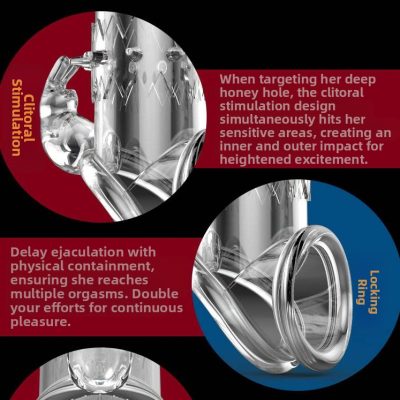 Clitoral Stimulation

When targeting her deep honey hole, the clitoral stimulation design simultaneously hits her sensitive areas, creating an inner and outer impact for heightened excitement.

Delay ejaculation with physical containment, ensuring she reaches multiple orgasms. Double your efforts for continuous pleasure.

Locking Ring