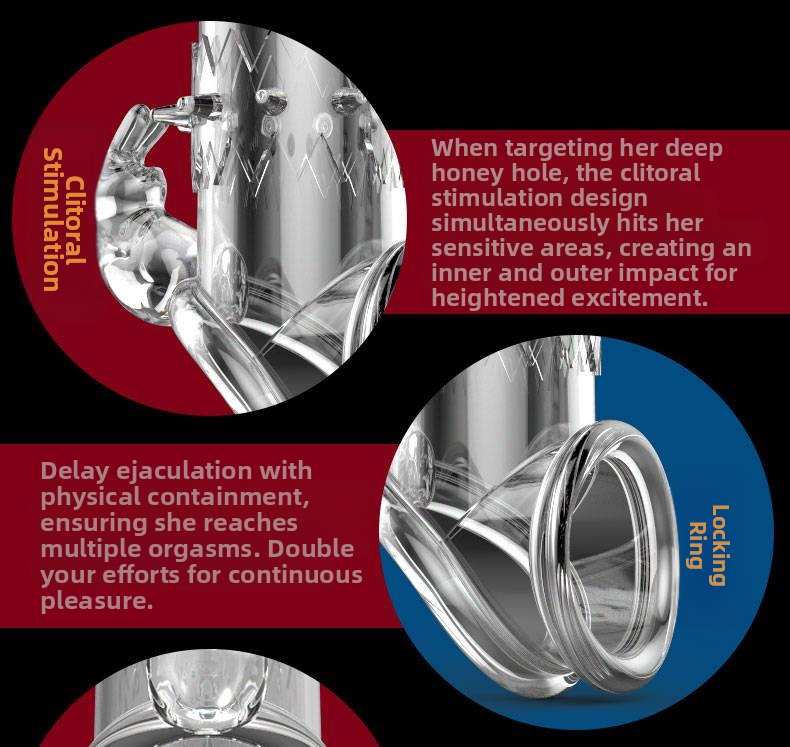 Clitoral Stimulation

When targeting her deep honey hole, the clitoral stimulation design simultaneously hits her sensitive areas, creating an inner and outer impact for heightened excitement.

Delay ejaculation with physical containment, ensuring she reaches multiple orgasms. Double your efforts for continuous pleasure.

Locking Ring