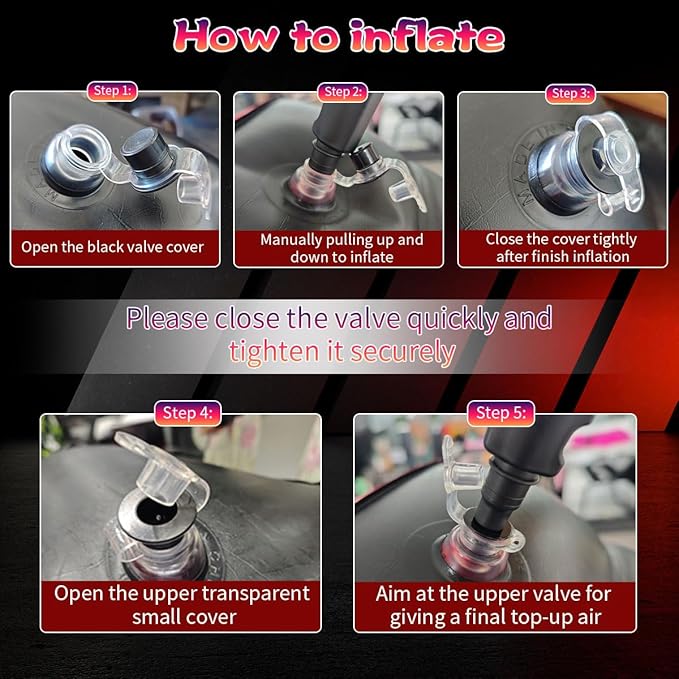 How to inflate

Step 1:
Open the black valve cover

Step 2:
Manually pulling up and down to inflate

Step 3:
Close the cover tightly after finish inflation

Please close the valve quickly and tighten it securely

Step 4:
Open the upper transparent small cover

Step 5:
Aim at the upper valve for giving a final top-up air