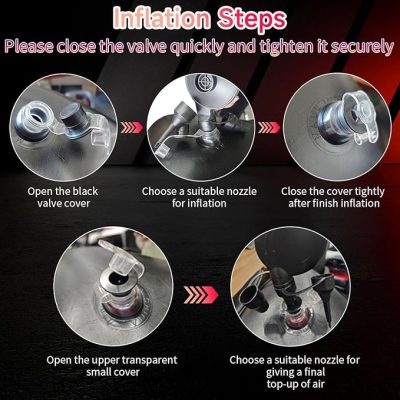 Inflation Steps
Please close the valve quickly and tighten it securely

Open the black valve cover

Choose a suitable nozzle for inflation

Close the cover tightly after finish inflation

Open the upper transparent small cover

Choose a suitable nozzle for giving a final top-up of air