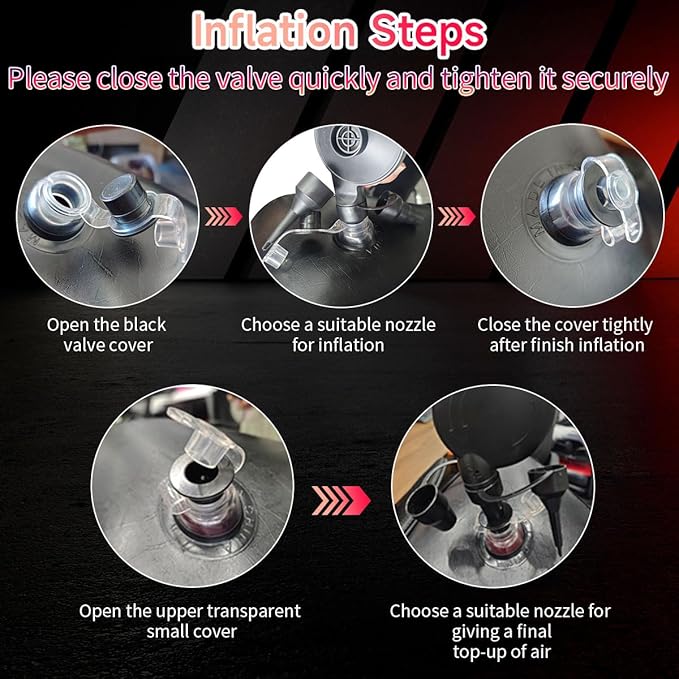 Inflation Steps
Please close the valve quickly and tighten it securely

Open the black valve cover

Choose a suitable nozzle for inflation

Close the cover tightly after finish inflation

Open the upper transparent small cover

Choose a suitable nozzle for giving a final top-up of air